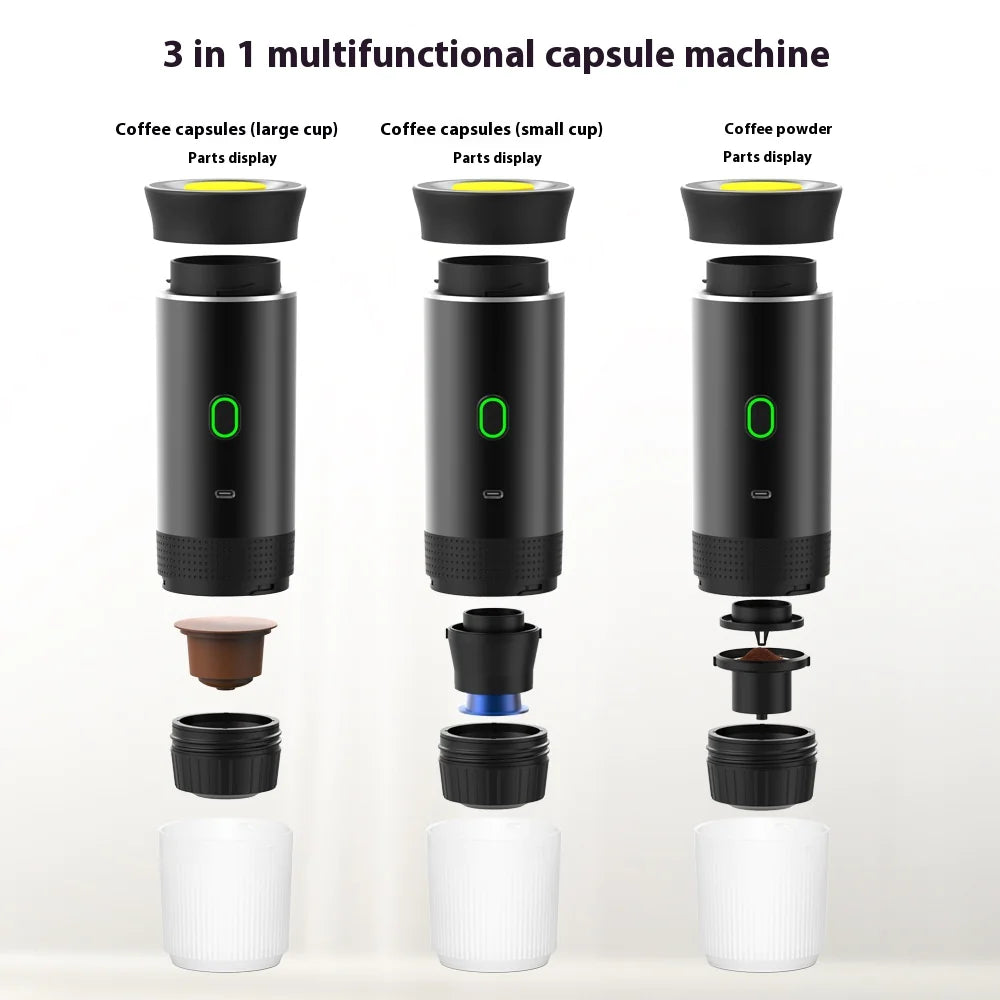 3 in 1 multifunctional capsule machine

Coffee capsules (large cup)
Parts display

Coffee capsules (small cup)
Parts display

Coffee powder
Parts display