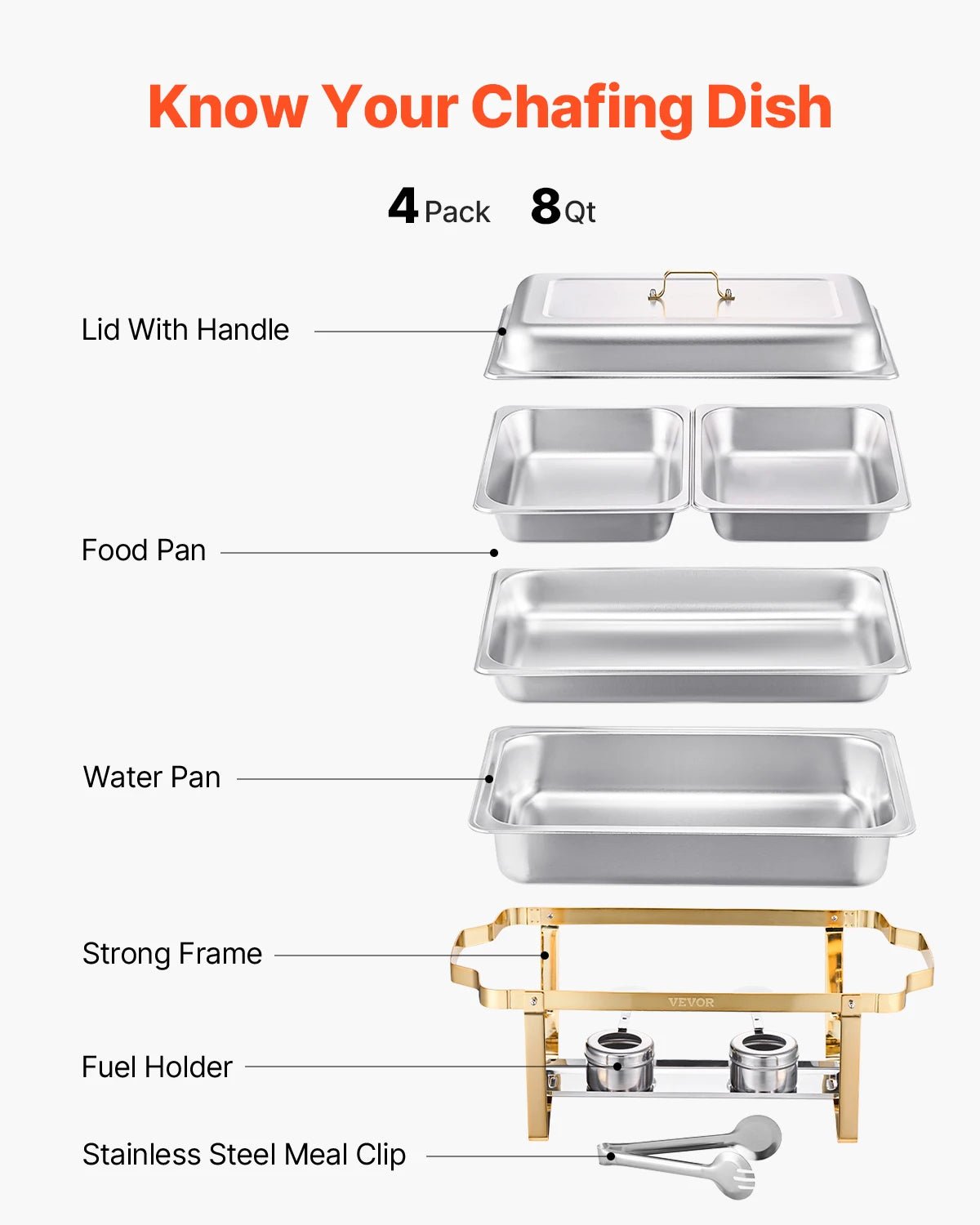 Know Your Chafing Dish

4 Pack 8 Qt

Lid With Handle

Food Pan

Water Pan

Strong Frame

VEVOR

Fuel Holder

Stainless Steel Meal Clip