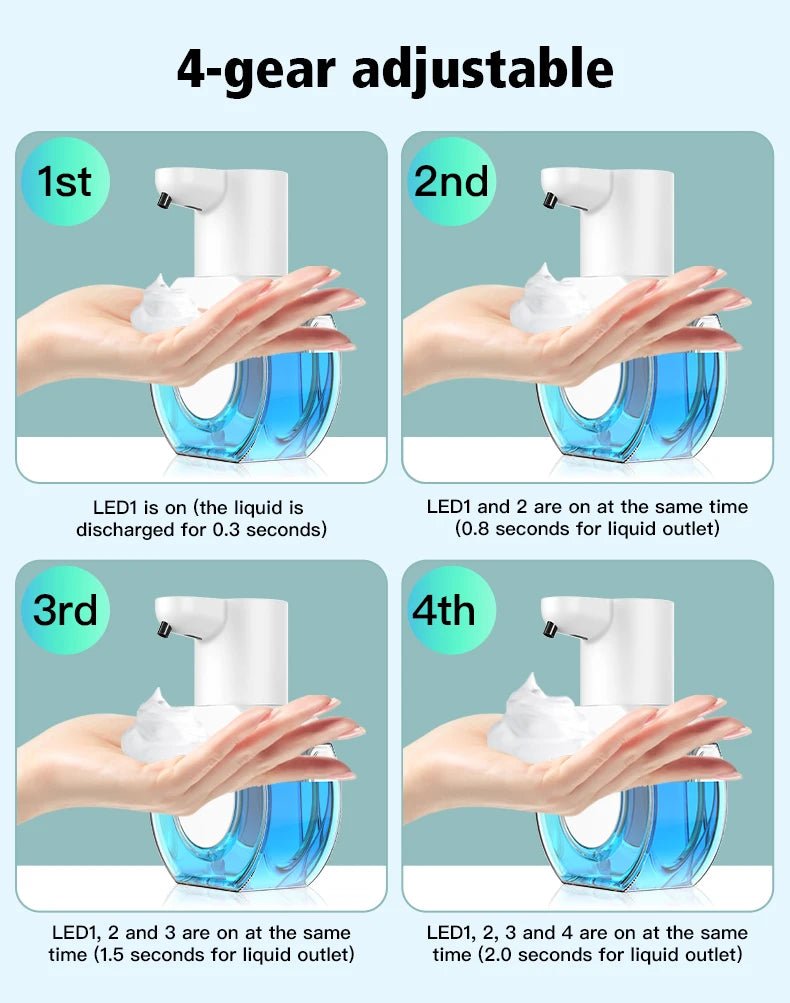 4-gear adjustable

1st

LED1 is on (the liquid is discharged for 0.3 seconds)

2nd

LED1 and 2 are on at the same time (0.8 seconds for liquid outlet)

3rd

LED1, 2 and 3 are on at the same time (1.5 seconds for liquid outlet)

4th

LED1, 2, 3 and 4 are on at the same time (2.0 seconds for liquid outlet)