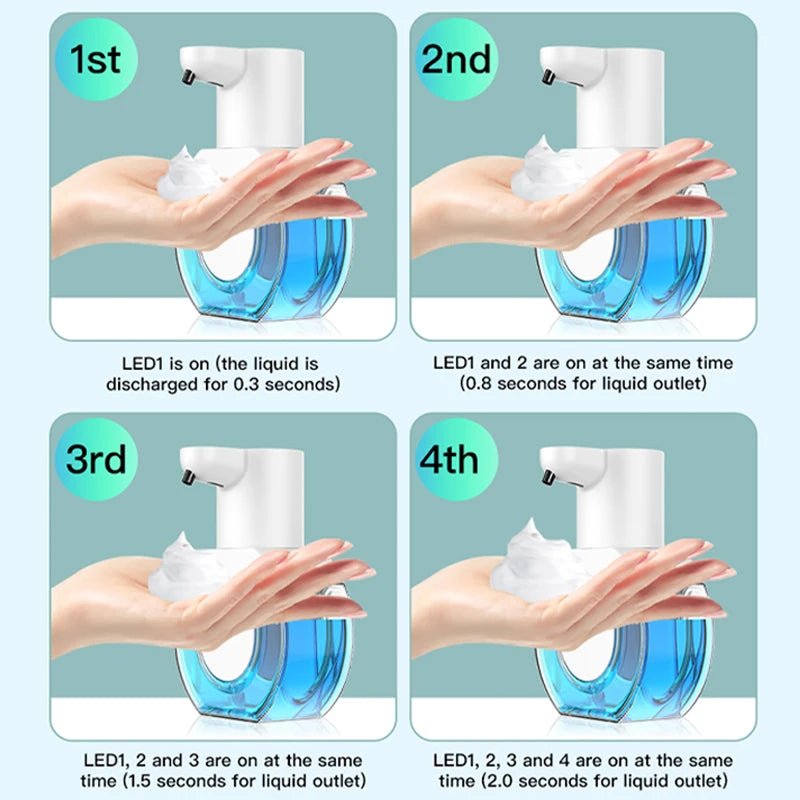 1st

LED1 is on (the liquid is discharged for 0.3 seconds)

2nd

LED1 and 2 are on at the same time (0.8 seconds for liquid outlet)

3rd

LED1, 2 and 3 are on at the same time (1.5 seconds for liquid outlet)

4th

LED1, 2, 3 and 4 are on at the same time (2.0 seconds for liquid outlet)