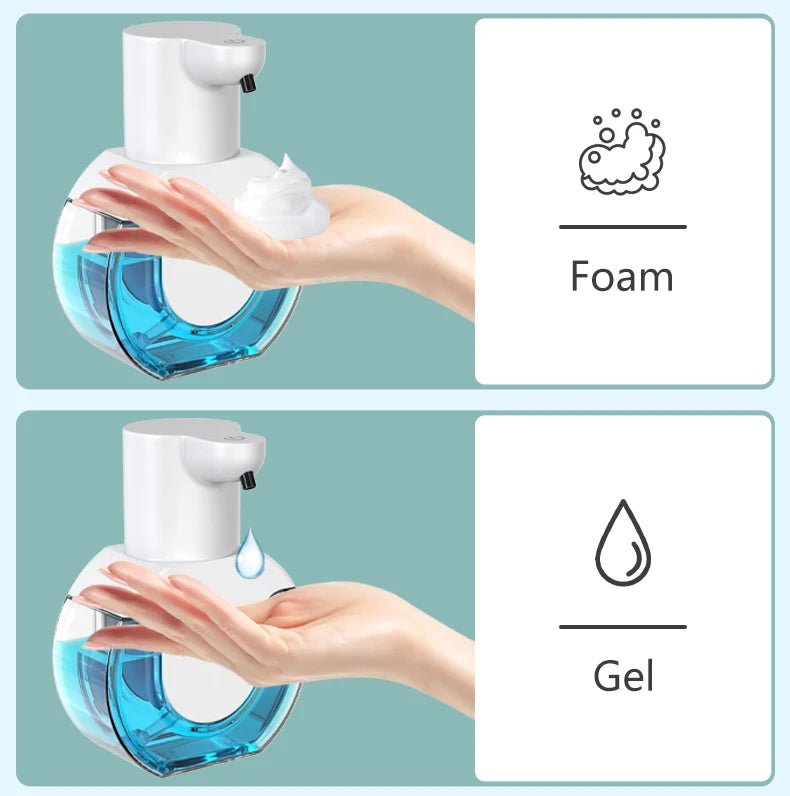 Foam

Gel