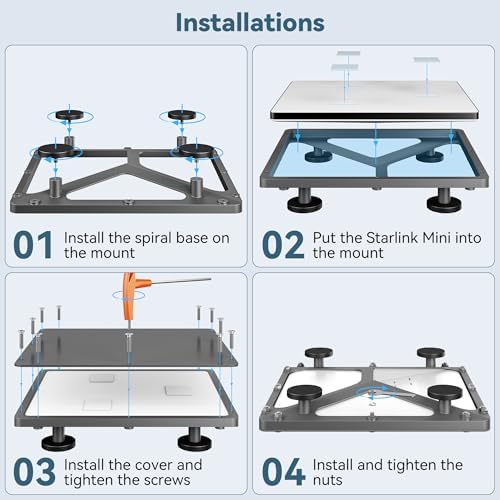 Installations

01 Install the spiral base on the mount

02 Put the Starlink Mini into the mount

03 Install the cover and tighten the screws

04 Install and tighten the nuts