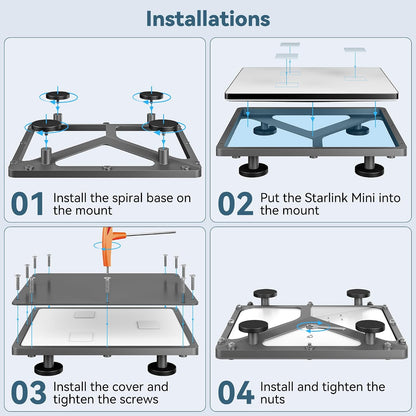 Installations

01 Install the spiral base on the mount

02 Put the Starlink Mini into the mount

03 Install the cover and tighten the screws

04 Install and tighten the nuts