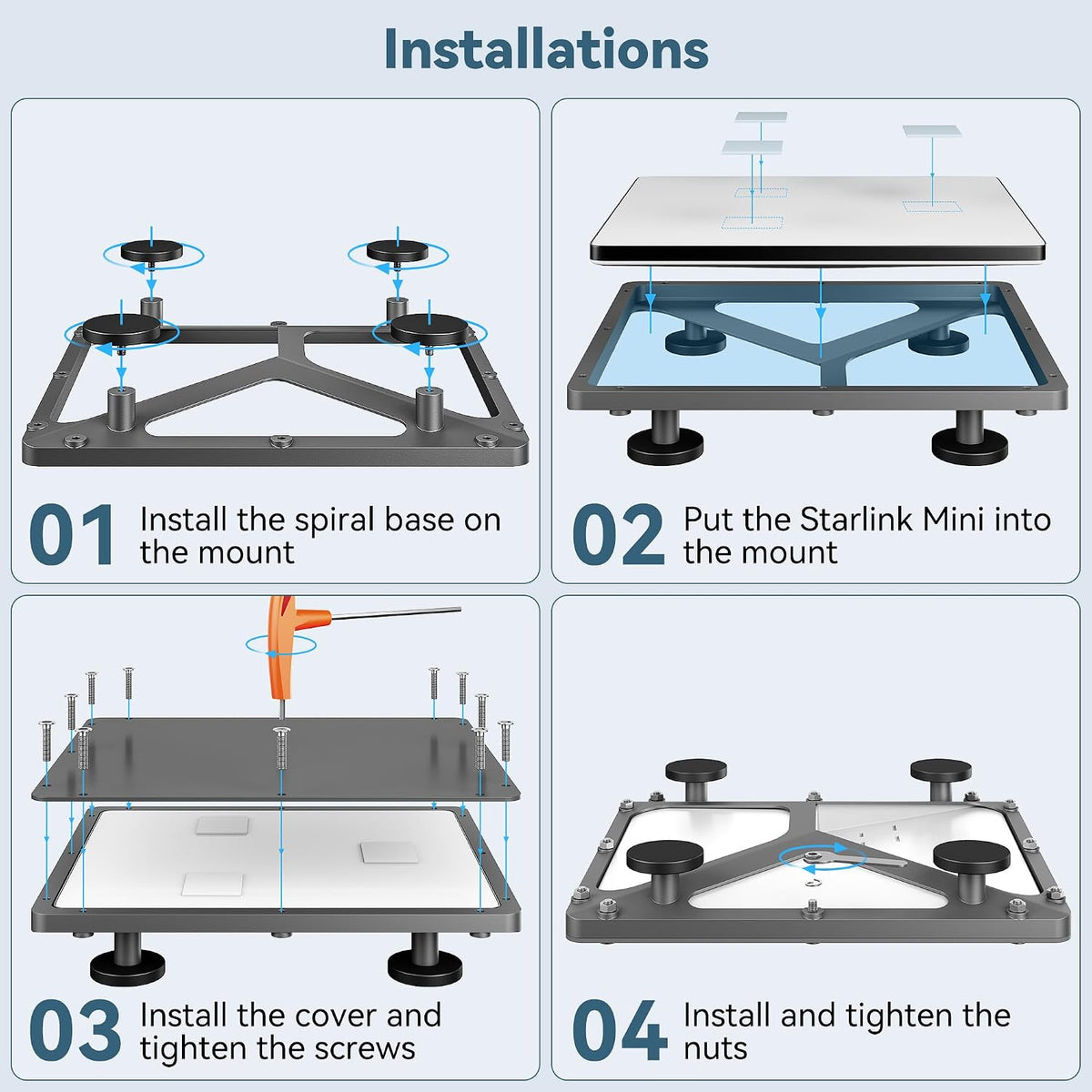 Installations

01 Install the spiral base on the mount

02 Put the Starlink Mini into the mount

03 Install the cover and tighten the screws

04 Install and tighten the nuts