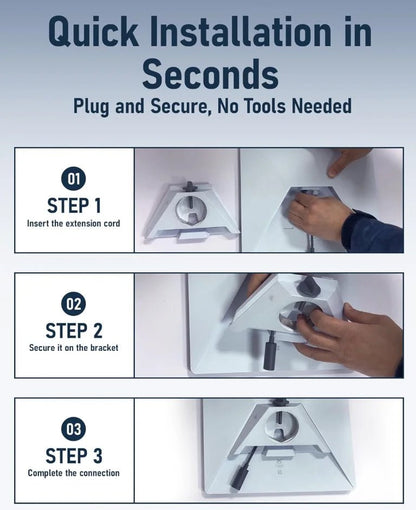 Quick Installation in Seconds

Plug and Secure, No Tools Needed

01
STEP 1
Insert the extension cord

02
STEP 2
Secure it on the bracket

03
STEP 3
Complete the connection