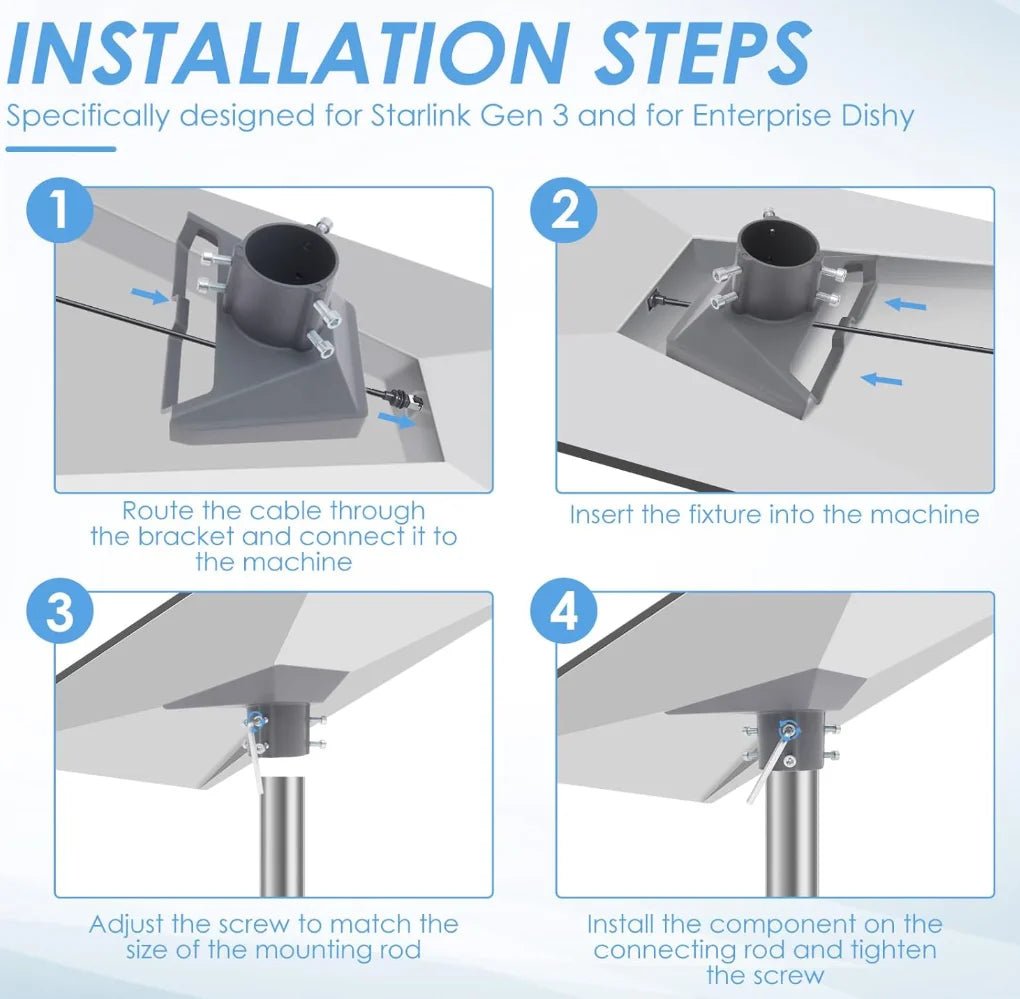 INSTALLATION STEPS

Specifically designed for Starlink Gen 3 and for Enterprise Dishy

1

Route the cable through the bracket and connect it to the machine

2

Insert the fixture into the machine

3

Adjust the screw to match the size of the mounting rod

4

Install the component on the connecting rod and tighten the screw