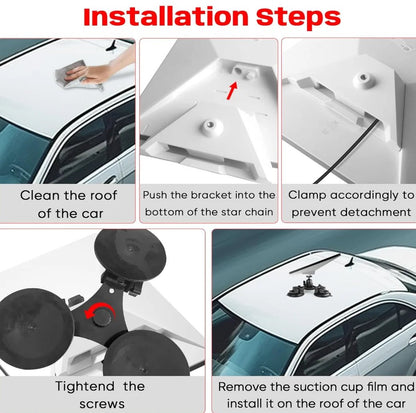 Installation Steps

Clean the roof of the car

Push the bracket into the bottom of the star chain

Clamp accordingly to prevent detachment

Tightend the screws

Remove the suction cup film and install it on the roof of the car