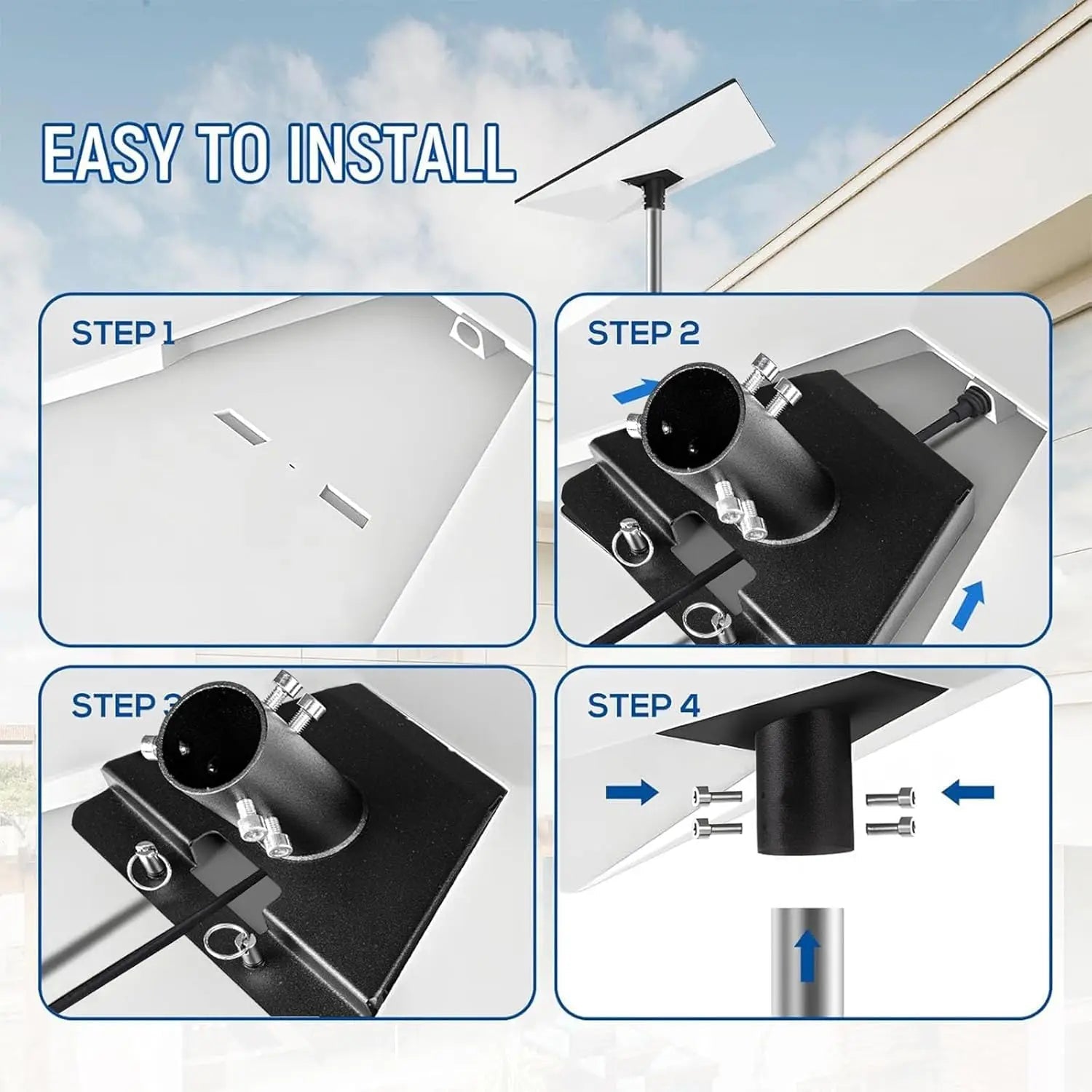 EASY TO INSTALL

STEP 1

STEP 2

STEP 3

STEP 4