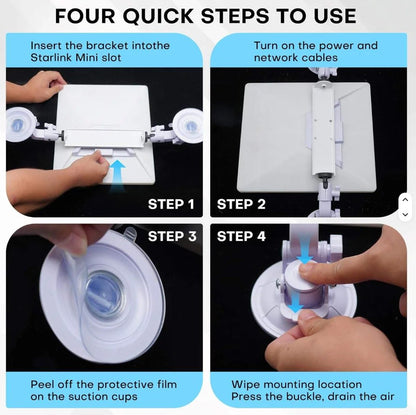 FOUR QUICK STEPS TO USE

Insert the bracket intothe Starlink Mini slot

STEP 1

Turn on the power and network cables

STEP 2

STEP 3

Peel off the protective film on the suction cups

STEP 4

Wipe mounting location
Press the buckle, drain the air