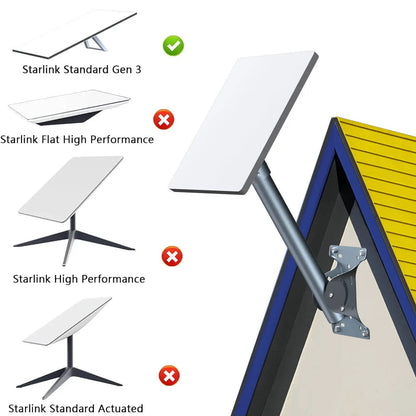 Starlink Standard Gen 3

Starlink Flat High Performance

Starlink High Performance

Starlink Standard Actuated