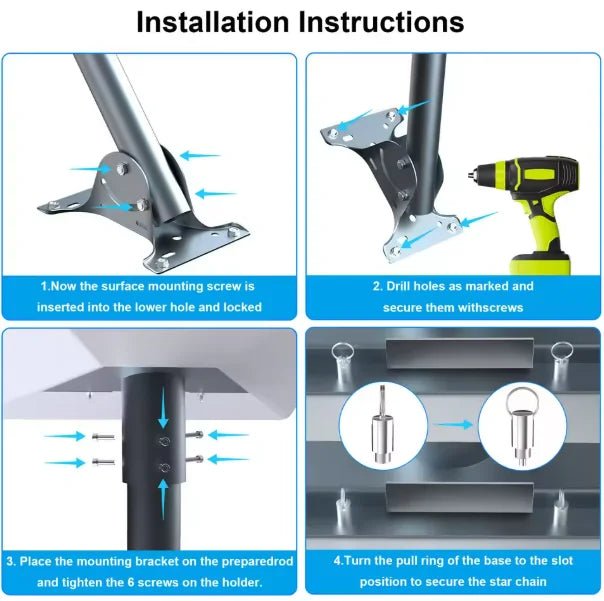 Installation Instructions

1.Now the surface mounting screw is inserted into the lower hole and locked

2. Drill holes as marked and secure them withscrews

3. Place the mounting bracket on the preparedrod and tighten the 6 screws on the holder.

4.Turn the pull ring of the base to the slot position to secure the star chain