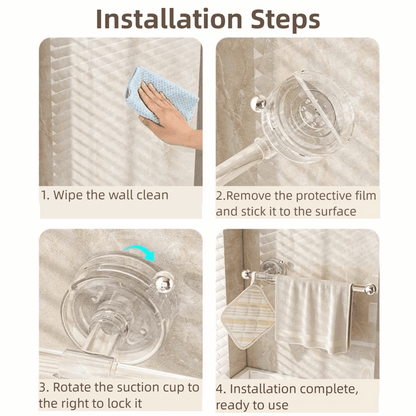 Installation Steps

1. Wipe the wall clean

2.Remove the protective film and stick it to the surface

3. Rotate the suction cup to the right to lock it

4. Installation complete, ready to use