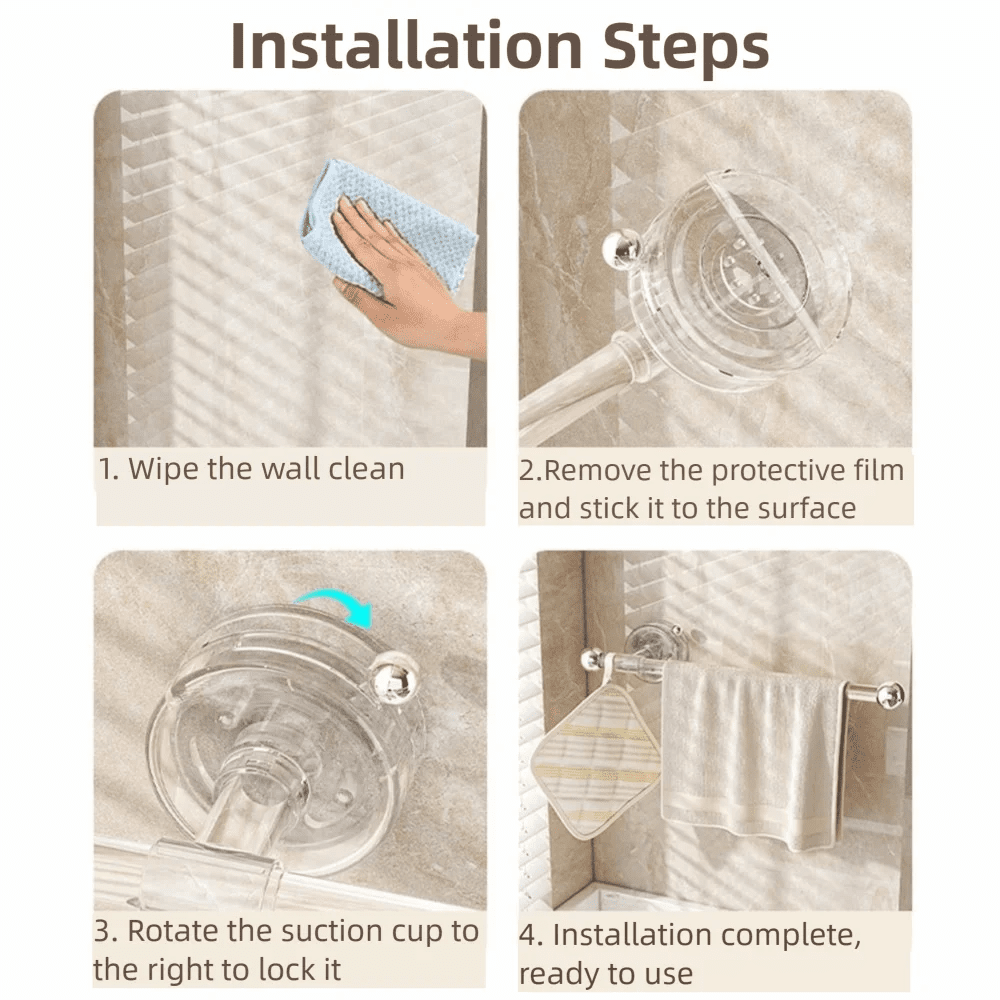 Installation Steps

1. Wipe the wall clean

2.Remove the protective film and stick it to the surface

3. Rotate the suction cup to the right to lock it

4. Installation complete, ready to use