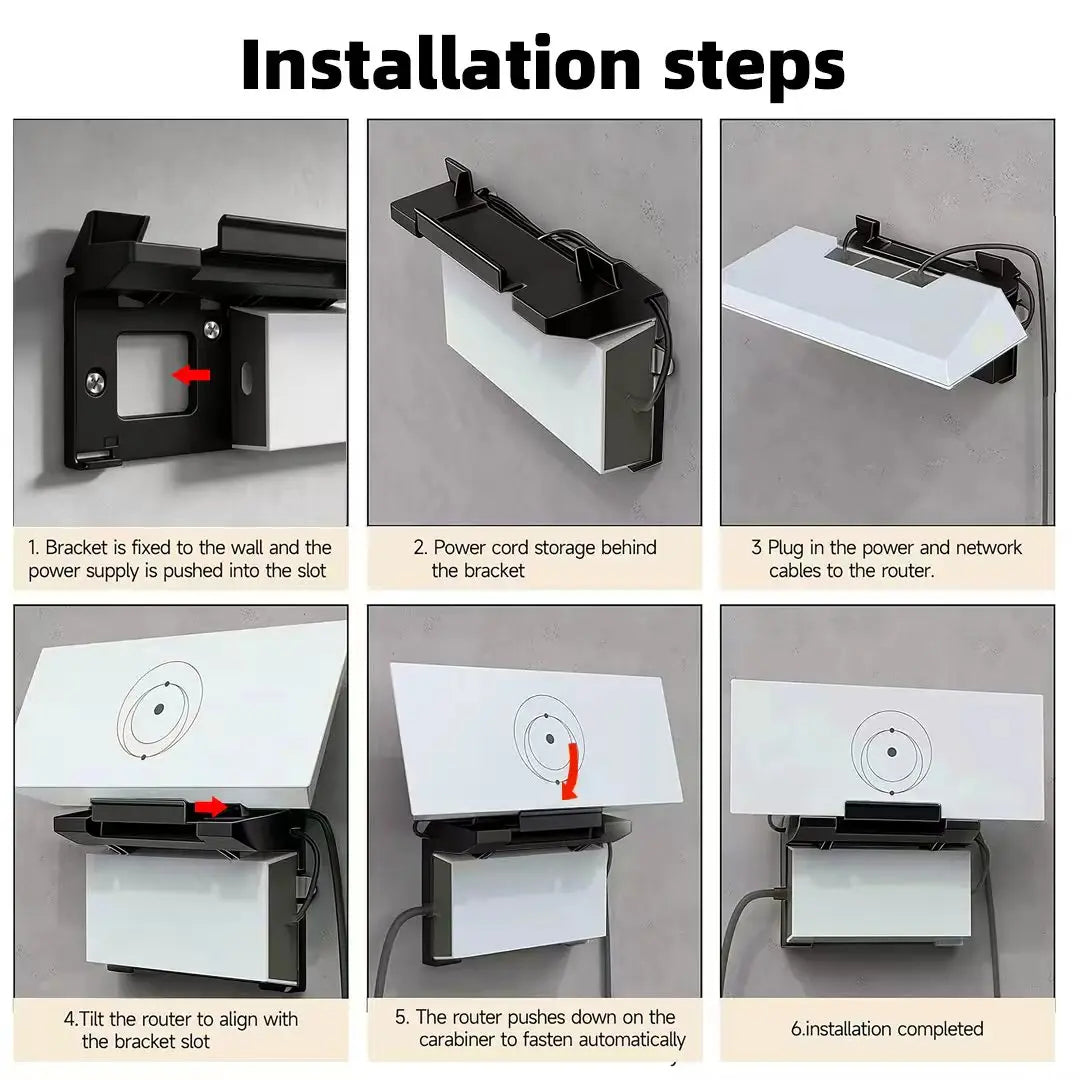 Installation steps

1. Bracket is fixed to the wall and the power supply is pushed into the slot

2. Power cord storage behind the bracket

3 Plug in the power and network cables to the router.

4.Tilt the router to align with the bracket slot

5. The router pushes down on the carabiner to fasten automatically

6.installation completed