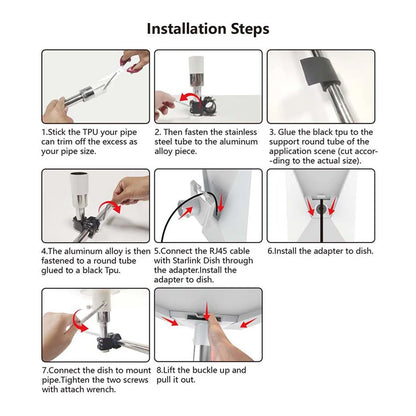 Installation Steps

1.Stick the TPU your pipe can trim off the excess as your pipe size.

2. Then fasten the stainless steel tube to the aluminum alloy piece.

3. Glue the black tpu to the support round tube of the application scene (cut according to the actual size).

4.The aluminum alloy is then fastened to a round tube glued to a black Tpu.

5.Connect the RJ45 cable with Starlink Dish through the adapter.Install the adapter to dish.

6.Install the adapter to dish.

7.Connect the dish to mount pipe.Tighten the two screws with attach wrench.

8.Lift the buckle up and pull it out.