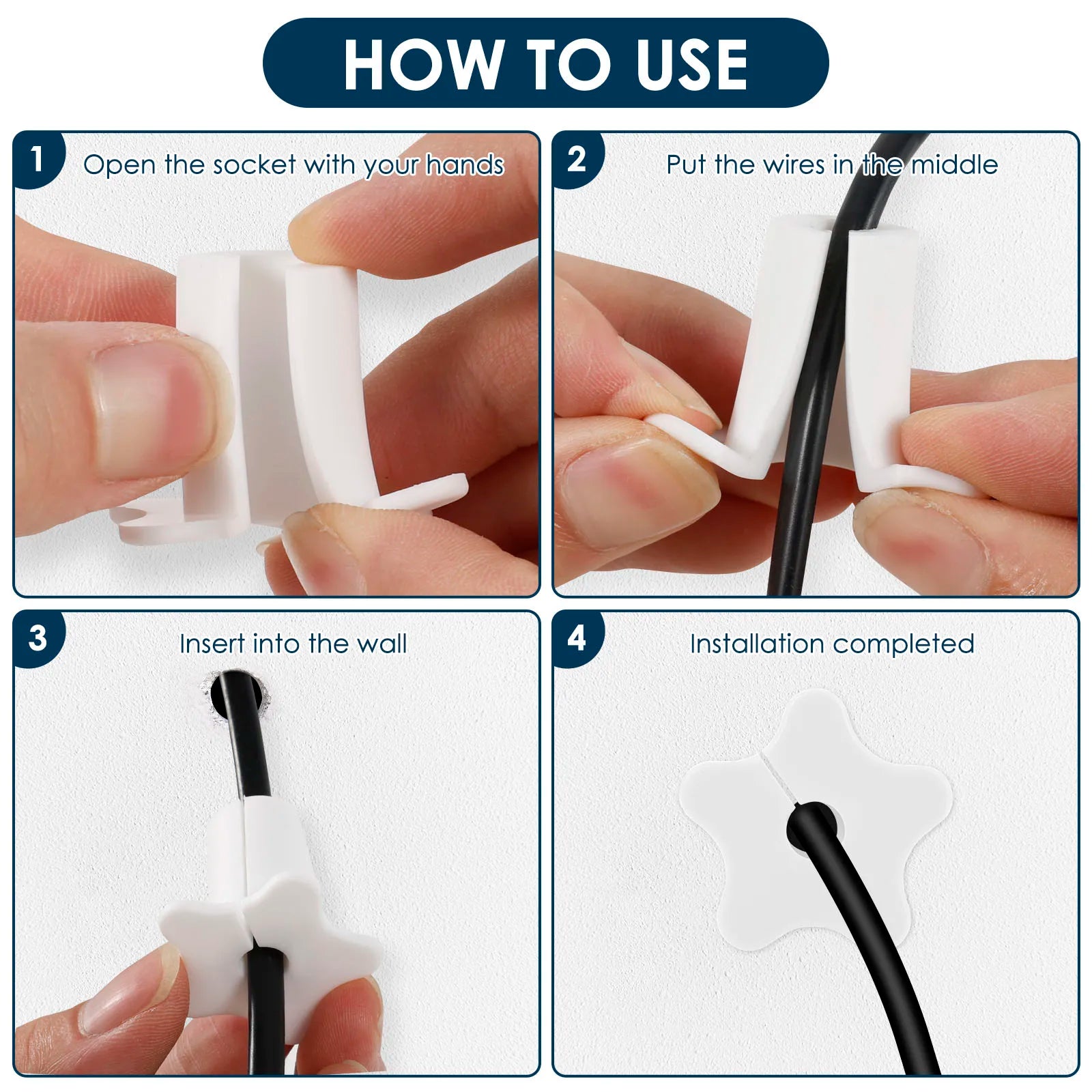 HOW TO USE

1 Open the socket with your hands

2 Put the wires in the middle

3 Insert into the wall

4 Installation completed