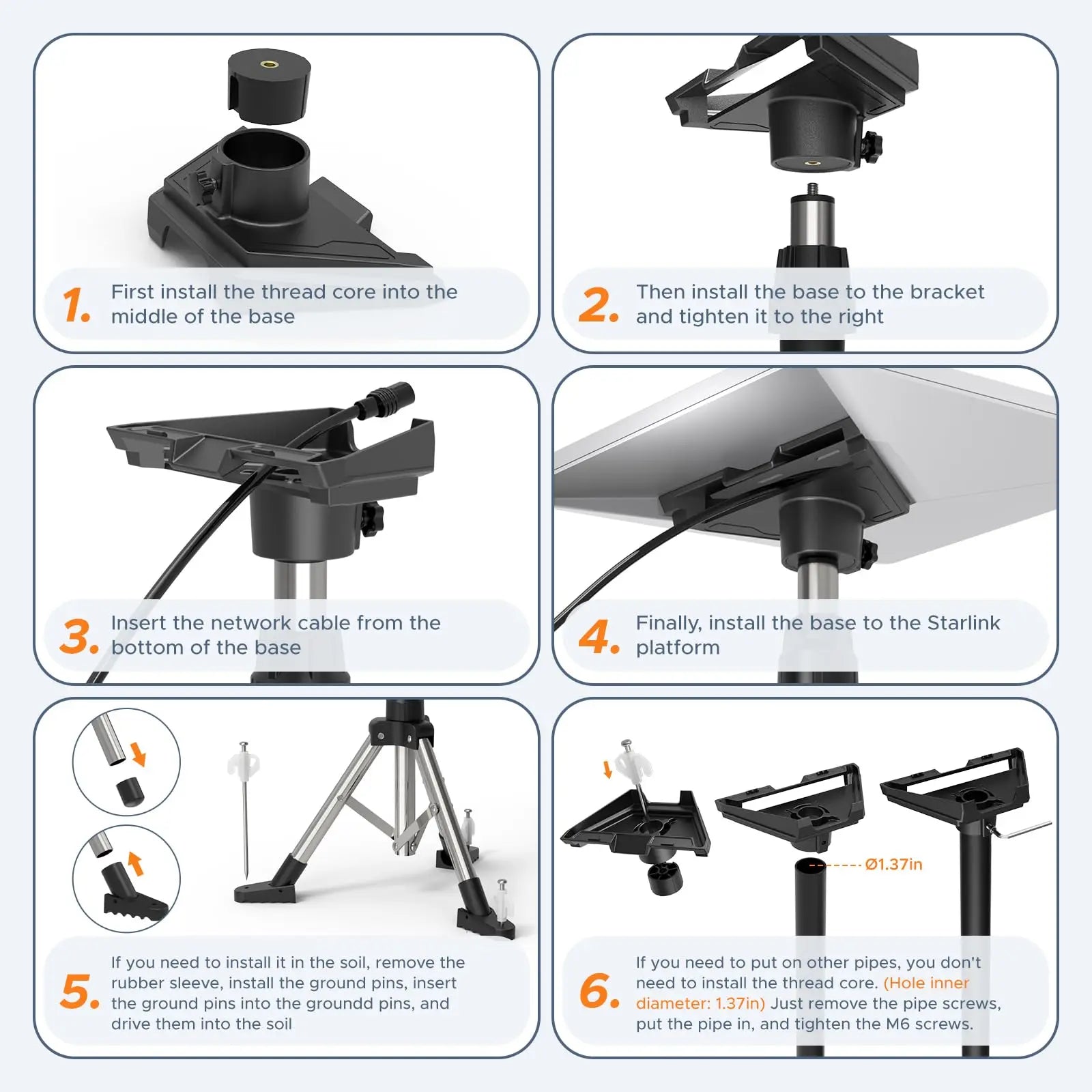 1. First install the thread core into the middle of the base

2. Then install the base to the bracket and tighten it to the right

3. Insert the network cable from the bottom of the base

4. Finally, install the base to the Starlink platform

5. If you need to install it in the soil, remove the rubber sleeve, install the ground pins, insert the ground pins into the groundd pins, and drive them into the soil

Ø1.37in

6. If you need to put on other pipes, you don't need to install the thread core. (Hole inner diameter: 1.37in) Just remove the pipe screws, put the pipe in, and tighten the M6 screws.