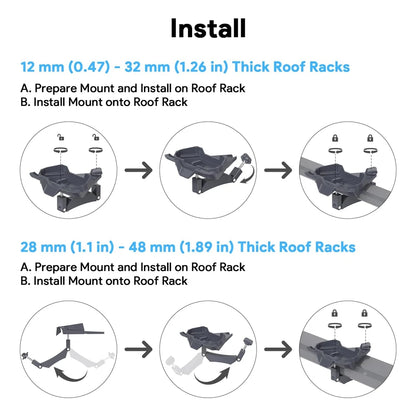 Install

12 mm (0.47) - 32 mm (1.26 in) Thick Roof Racks

A. Prepare Mount and Install on Roof Rack
B. Install Mount onto Roof Rack

28 mm (1.1 in) - 48 mm (1.89 in) Thick Roof Racks

A. Prepare Mount and Install on Roof Rack
B. Install Mount onto Roof Rack