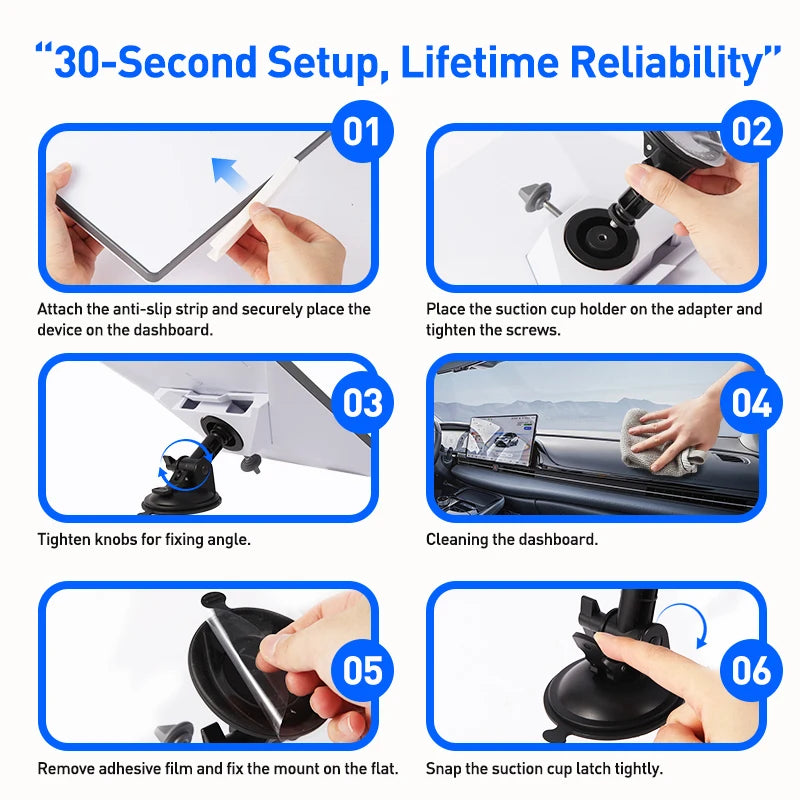 “30-Second Setup, Lifetime Reliability”

01

Attach the anti-slip strip and securely place the device on the dashboard.

02

Place the suction cup holder on the adapter and tighten the screws.

03

Tighten knobs for fixing angle.

04

Cleaning the dashboard.

05

Remove adhesive film and fix the mount on the flat.

06

Snap the suction cup latch tightly.