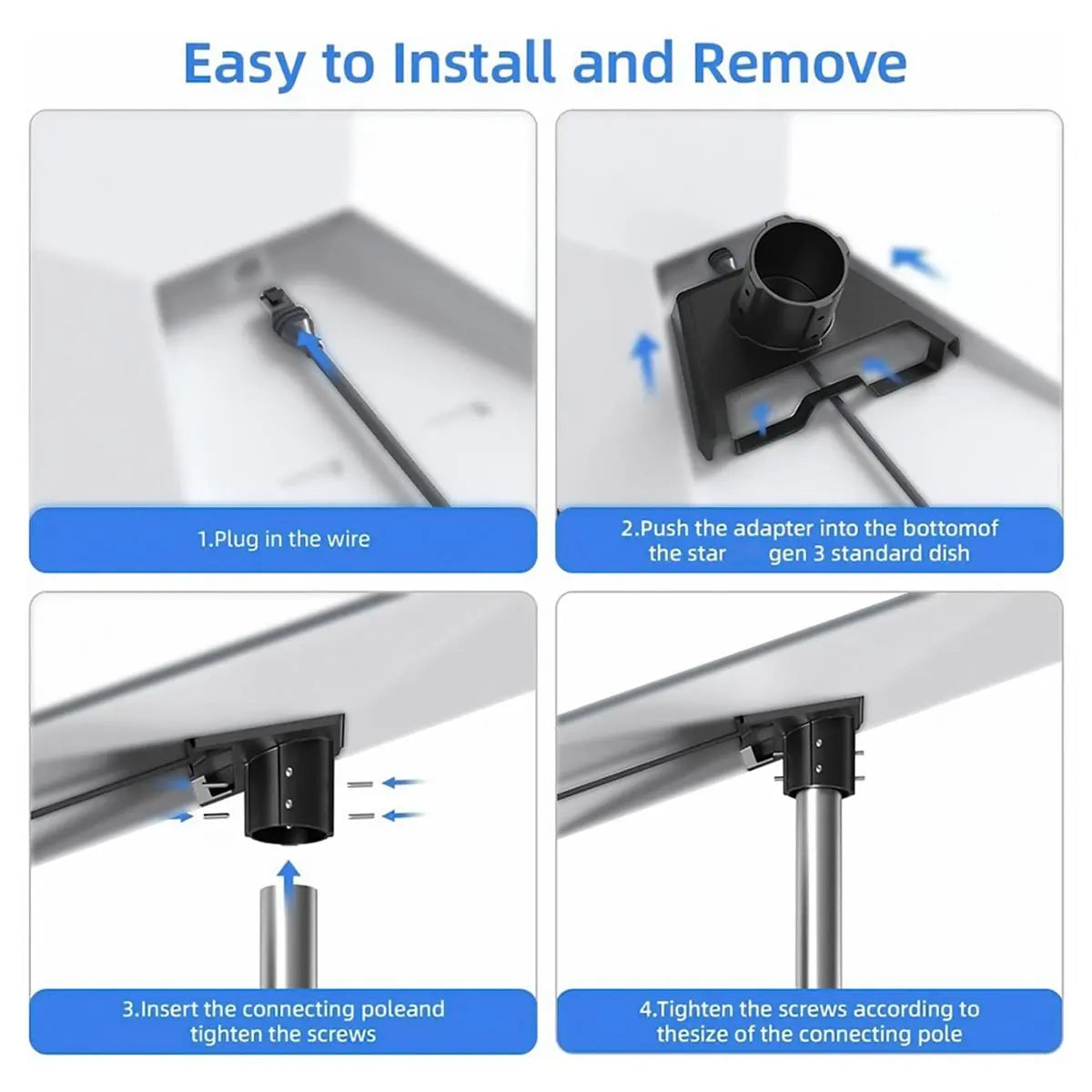 Easy to Install and Remove

1.Plug in the wire

2.Push the adapter into the bottomof the star gen 3 standard dish

3.Insert the connecting poleand tighten the screws

4.Tighten the screws according to thesize of the connecting pole