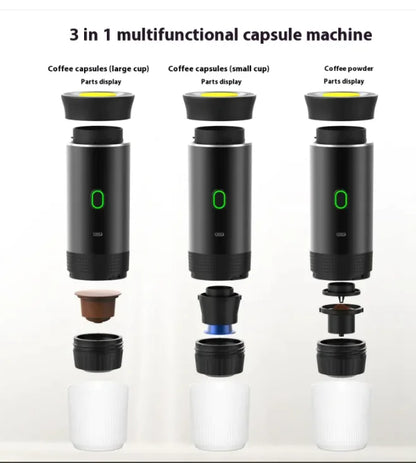 3 in 1 multifunctional capsule machine

Coffee capsules (large cup)
Parts display

Coffee capsules (small cup)
Parts display

Coffee powder
Parts display