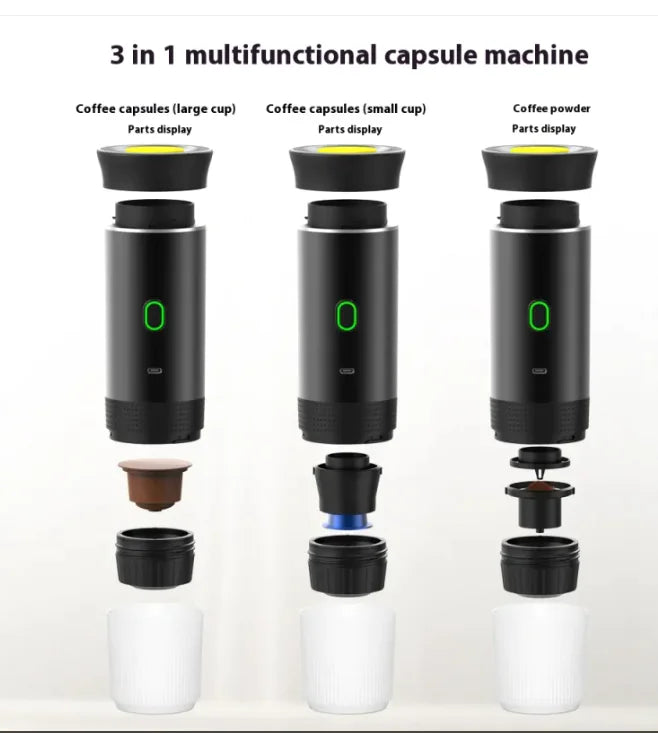 3 in 1 multifunctional capsule machine

Coffee capsules (large cup)
Parts display

Coffee capsules (small cup)
Parts display

Coffee powder
Parts display