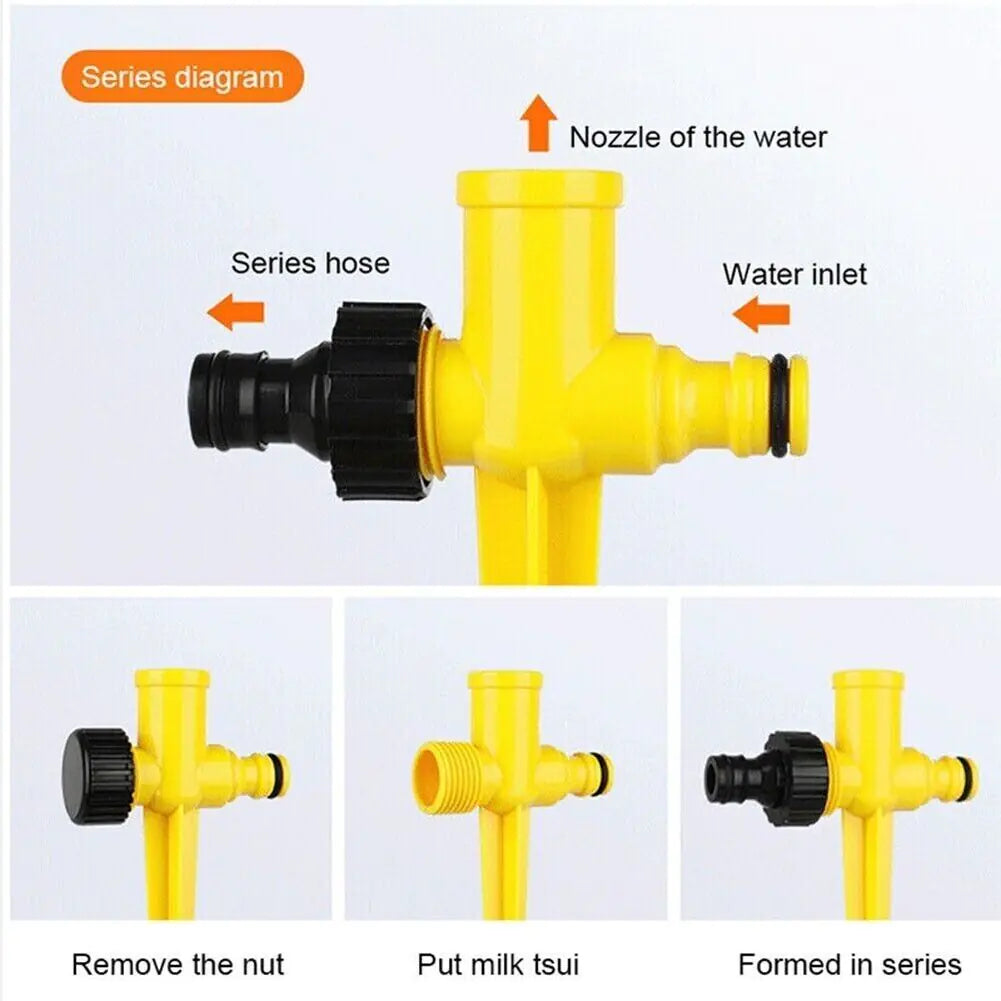 Series diagram

Nozzle of the water

Series hose

Water inlet

Remove the nut

Put milk tsui

Formed in series