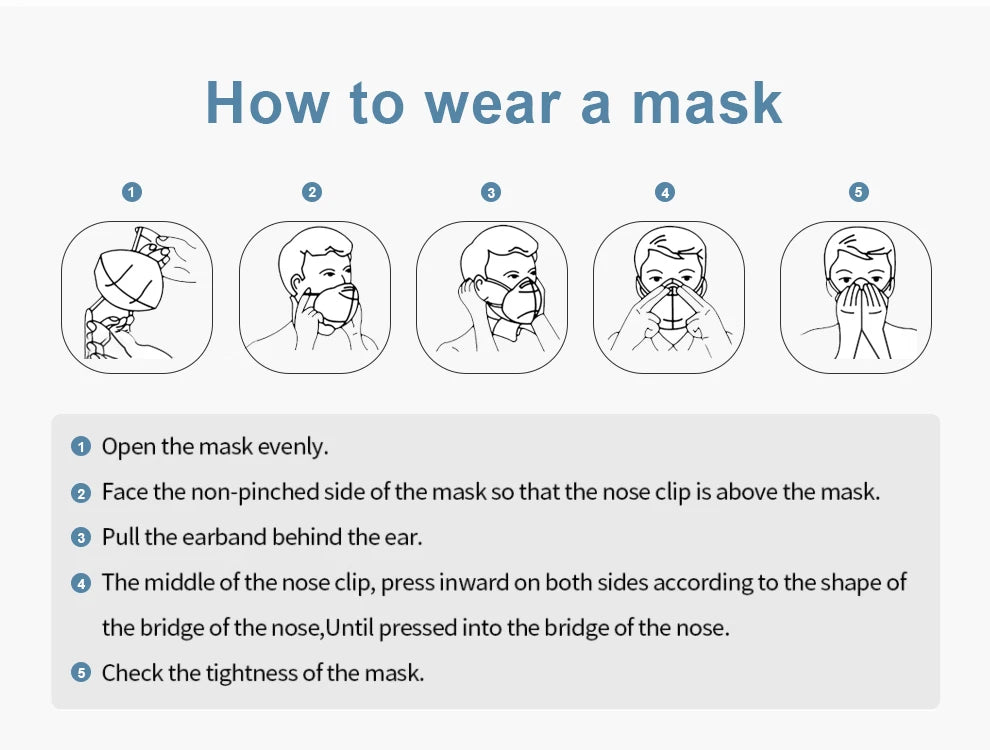 How to wear a mask

1 2 3 4 5

1 Open the mask evenly.

2 Face the non-pinched side of the mask so that the nose clip is above the mask.

3 Pull the earband behind the ear.

4 The middle of the nose clip, press inward on both sides according to the shape of the bridge of the nose,Until pressed into the bridge of the nose.

5 Check the tightness of the mask.