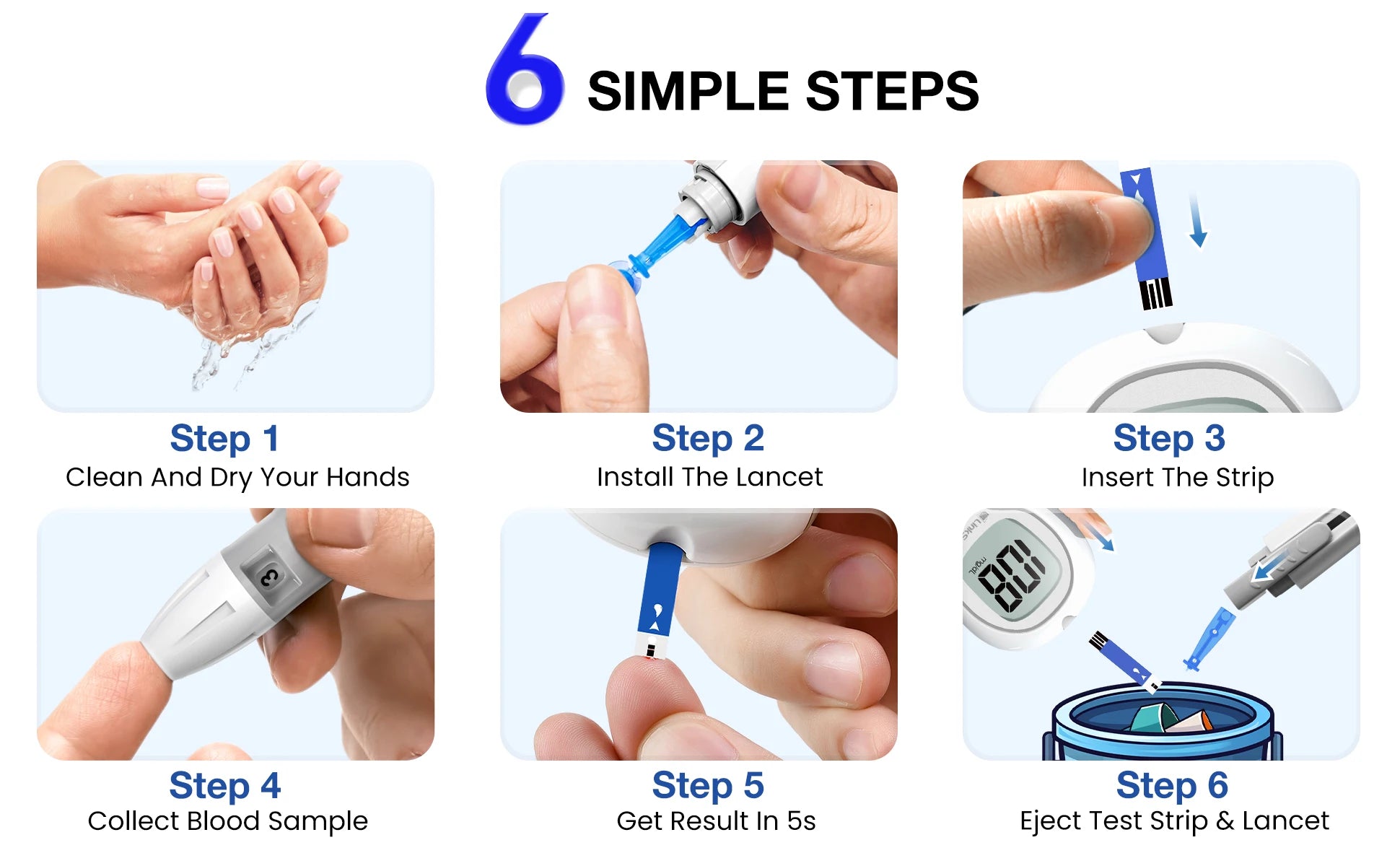 6 SIMPLE STEPS

Step 1
Clean And Dry Your Hands

Step 2
Install The Lancet

Step 3
Insert The Strip

3

Step 4
Collect Blood Sample

Step 5
Get Result In 5s

mg/dL
88

Step 6
Eject Test Strip & Lancet