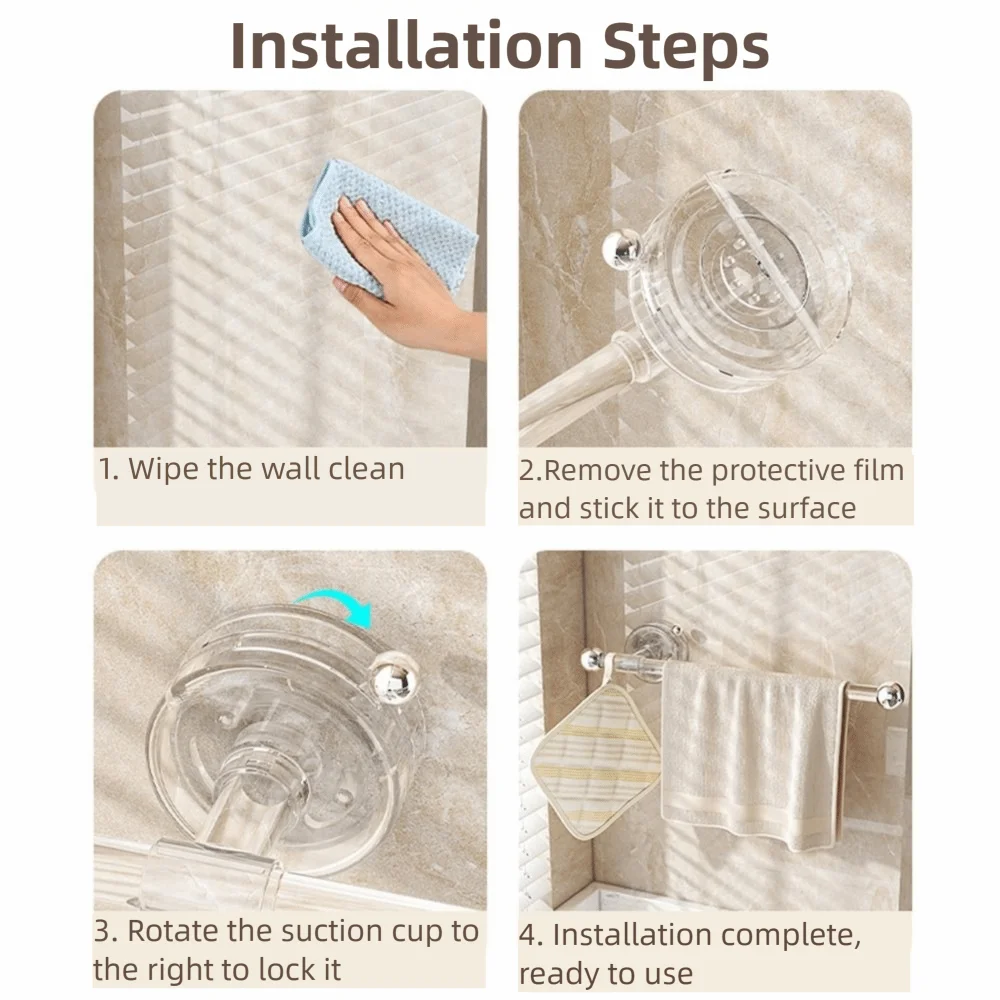 Installation Steps

1. Wipe the wall clean

2.Remove the protective film and stick it to the surface

3. Rotate the suction cup to the right to lock it

4. Installation complete, ready to use