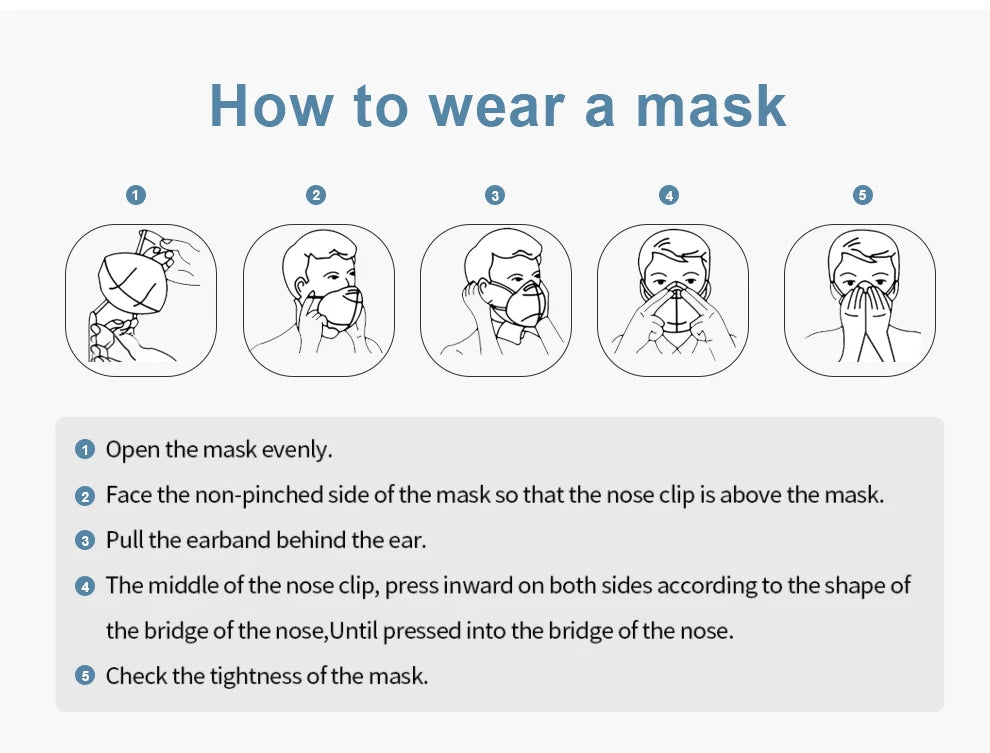 How to wear a mask

1 2 3 4 5

1 Open the mask evenly.

2 Face the non-pinched side of the mask so that the nose clip is above the mask.

3 Pull the earband behind the ear.

4 The middle of the nose clip, press inward on both sides according to the shape of the bridge of the nose,Until pressed into the bridge of the nose.

5 Check the tightness of the mask.