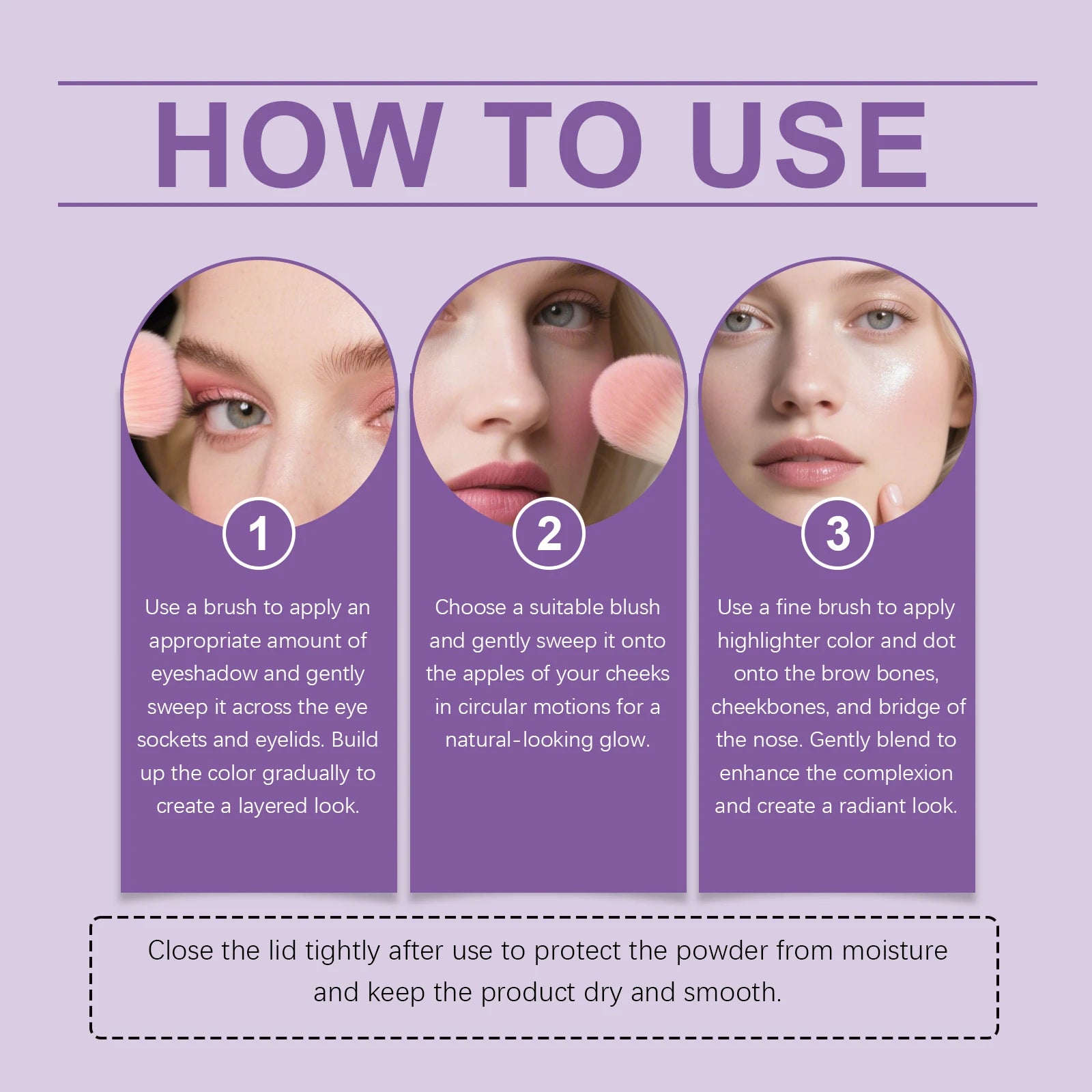 HOW TO USE

1

Use a brush to apply an appropriate amount of eyeshadow and gently sweep it across the eye sockets and eyelids. Build up the color gradually to create a layered look.

2

Choose a suitable blush and gently sweep it onto the apples of your cheeks in circular motions for a natural-looking glow.

3

Use a fine brush to apply highlighter color and dot onto the brow bones, cheekbones, and bridge of the nose. Gently blend to enhance the complexion and create a radiant look.

Close the lid tightly after use to protect the powder from moisture and keep the product dry and smooth.