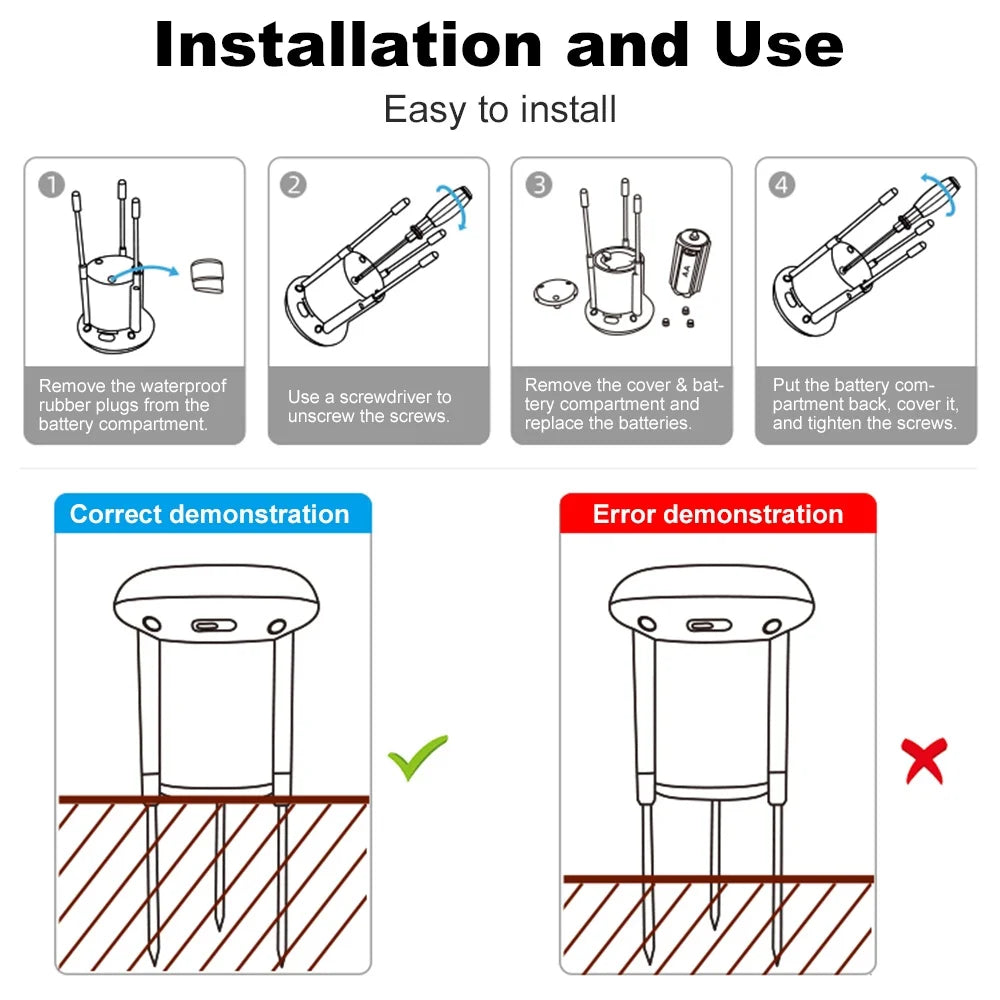 Installation and Use

Easy to install

1

Remove the waterproof rubber plugs from the battery compartment.

2

Use a screwdriver to unscrew the screws.

3

AA

Remove the cover & battery compartment and replace the batteries.

4

Put the battery compartment back, cover it, and tighten the screws.

Correct demonstration

Error demonstration