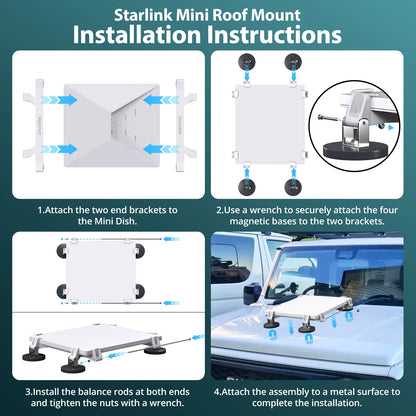 Starlink Mini Roof Mount
Installation Instructions

1.Attach the two end brackets to the Mini Dish.

2.Use a wrench to securely attach the four magnetic bases to the two brackets.

3.Install the balance rods at both ends and tighten the nuts with a wrench.

4.Attach the assembly to a metal surface to complete the installation.