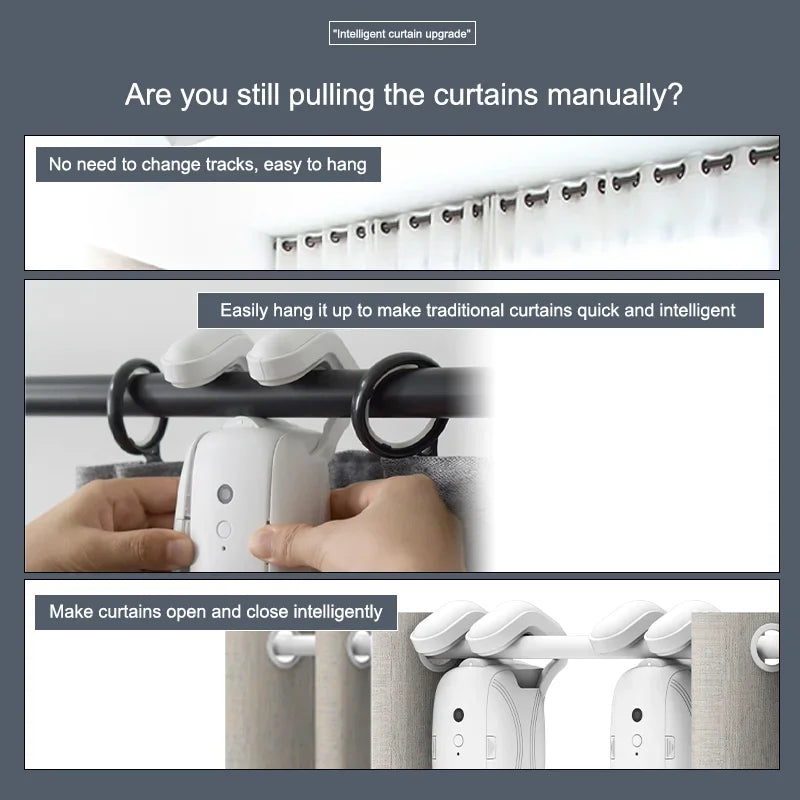 "Intelligent curtain upgrade"

Are you still pulling the curtains manually?

No need to change tracks, easy to hang

Easily hang it up to make traditional curtains quick and intelligent

Make curtains open and close intelligently