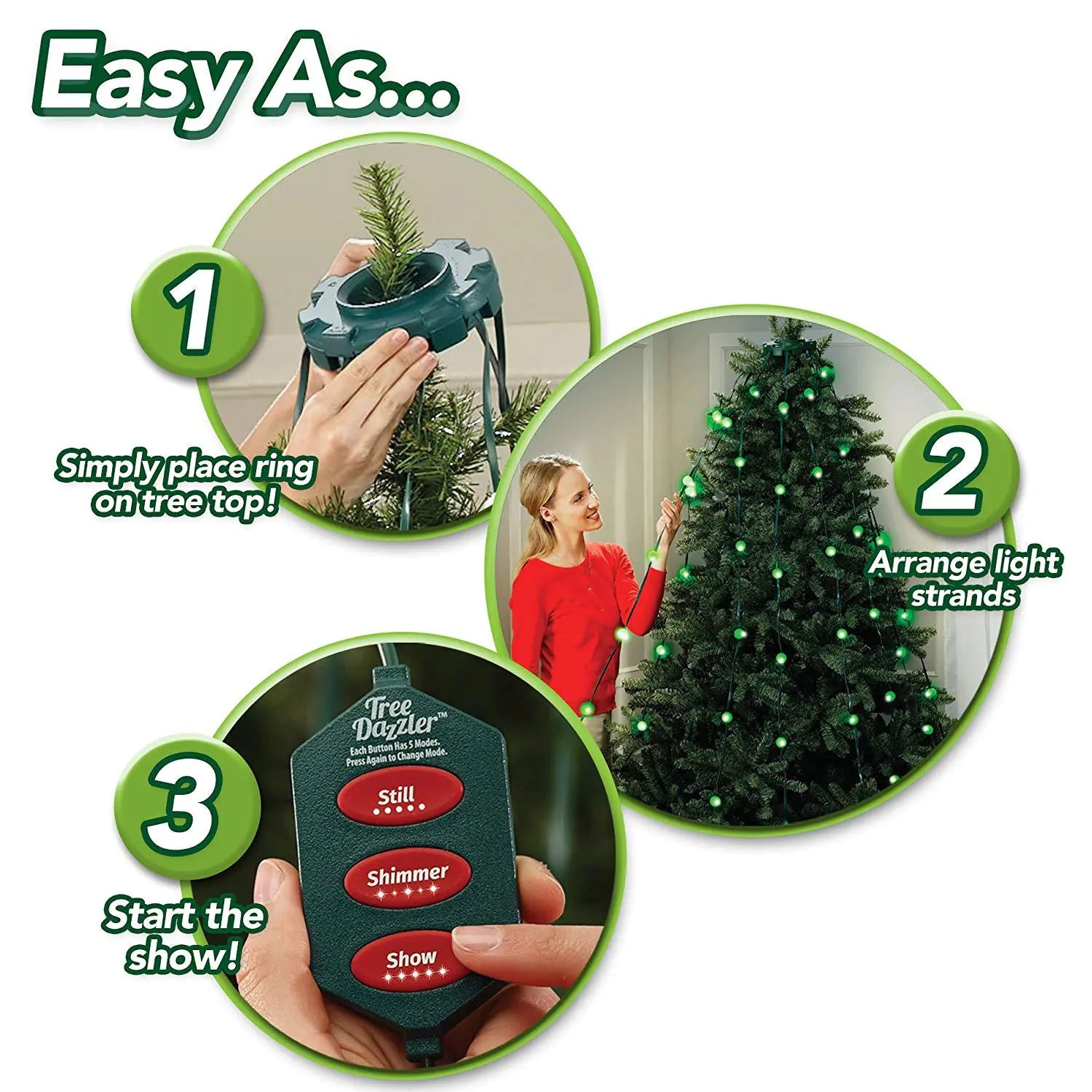 Easy As...

1

Simply place ring on tree top!

2

Arrange light strands

3

Start the show!

Tree Dazzler™
Each Button Has 5 Modes. Press Again to Change Mode.

Still

Shimmer

Show