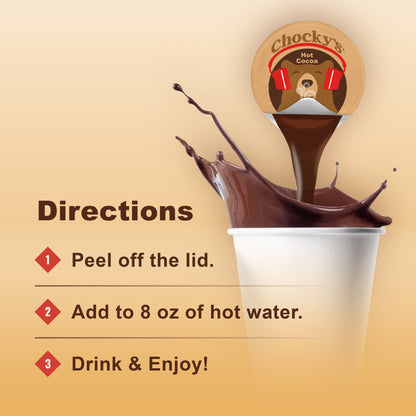 Chocky's
Hot
Cocoa

Directions

1 Peel off the lid.

2 Add to 8 oz of hot water.

3 Drink & Enjoy!