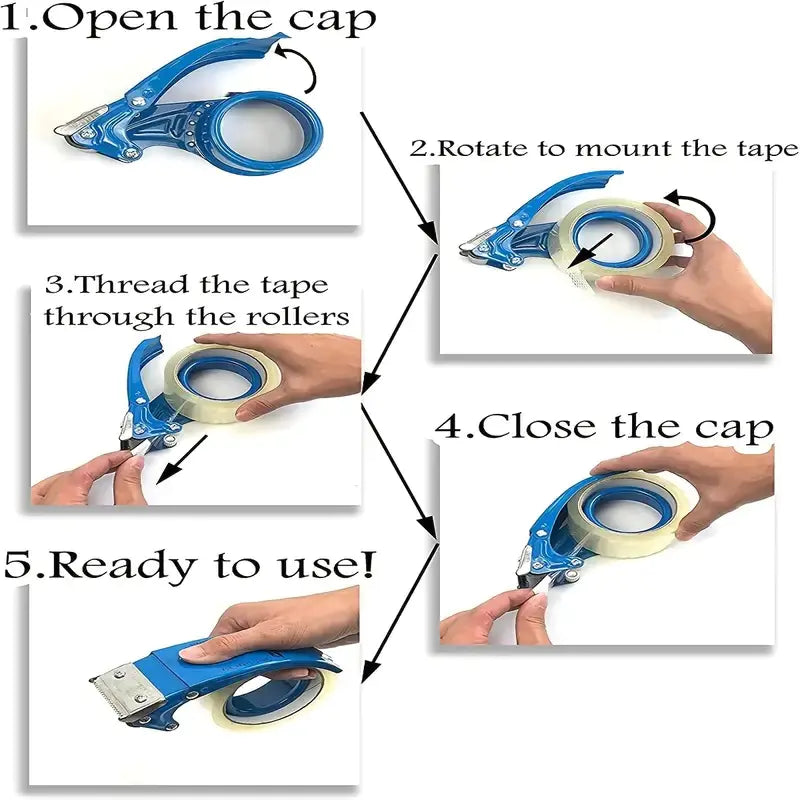 1.Open the cap

2.Rotate to mount the tape

3.Thread the tape through the rollers

4.Close the cap

5.Ready to use!