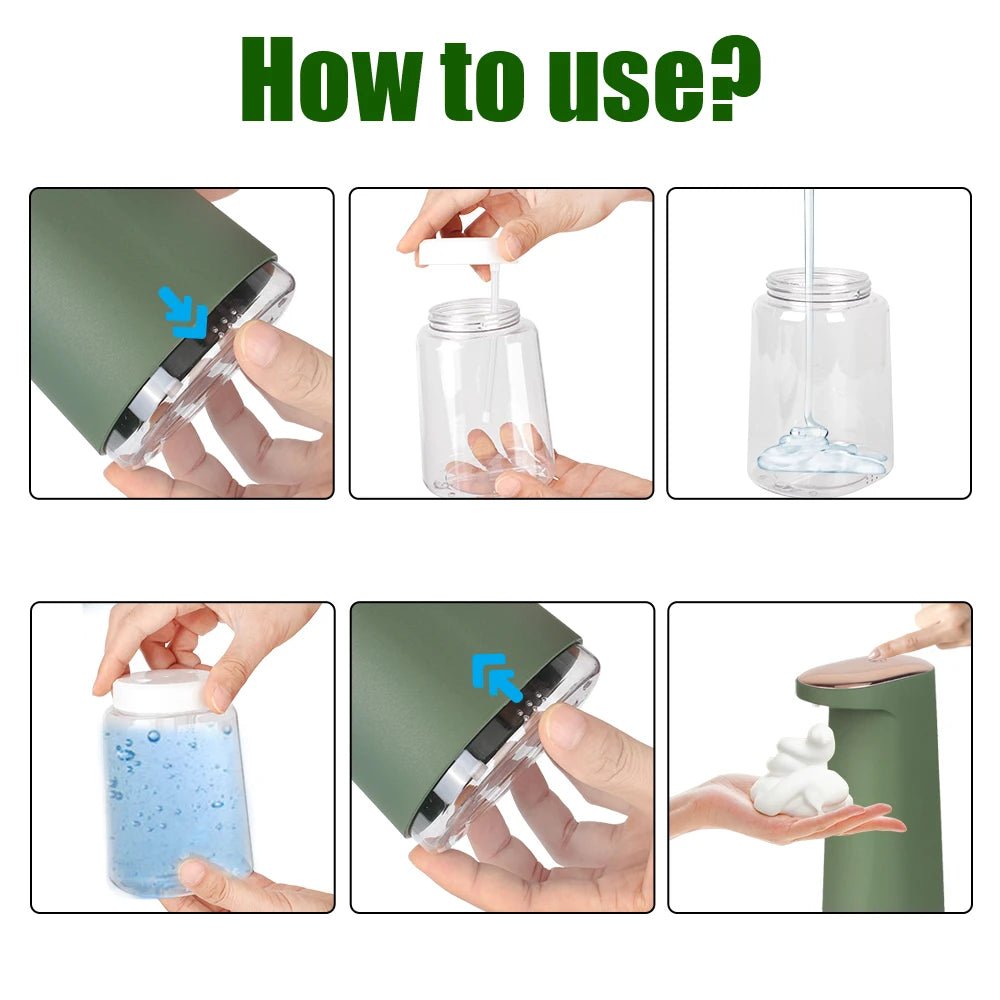 How to use?