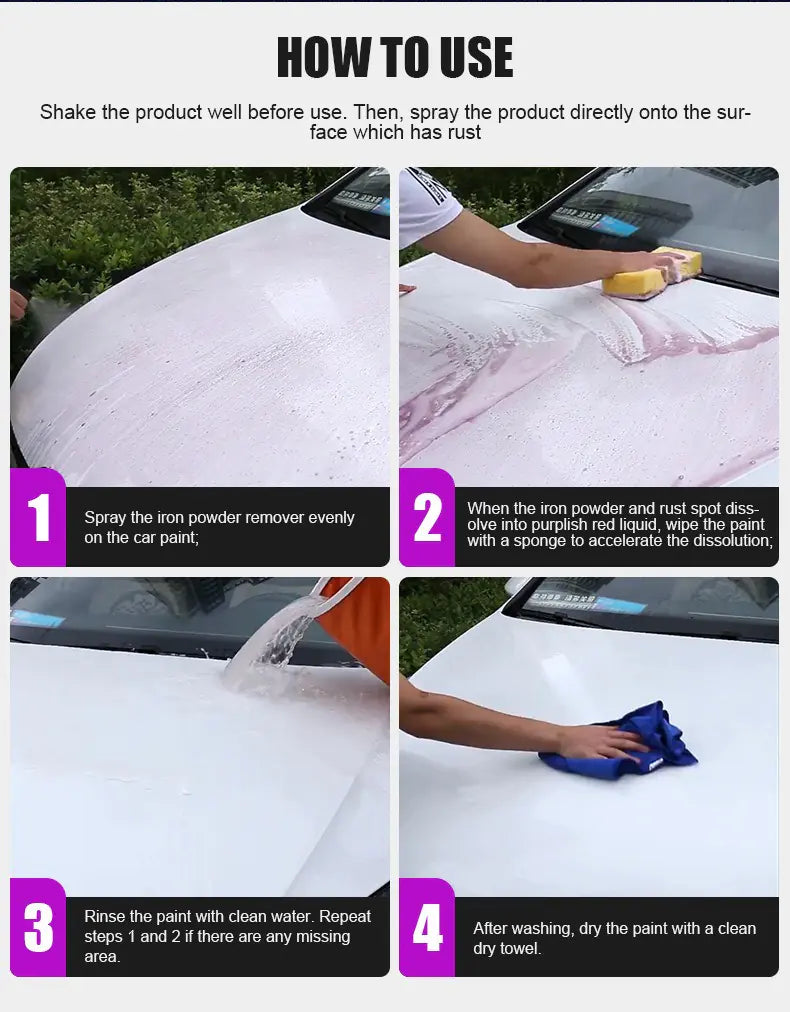 HOW TO USE

Shake the product well before use. Then, spray the product directly onto the surface which has rust

1
Spray the iron powder remover evenly on the car paint;

2
When the iron powder and rust spot dissolve into purplish red liquid, wipe the paint with a sponge to accelerate the dissolution;

3
Rinse the paint with clean water. Repeat steps 1 and 2 if there are any missing area.

4
After washing, dry the paint with a clean dry towel.