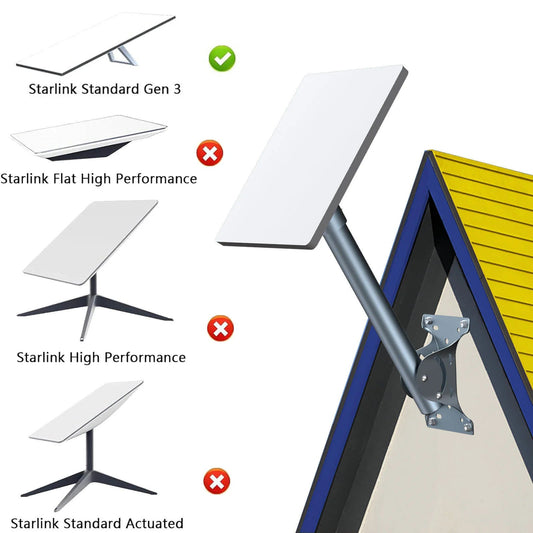 Starlink Standard Gen 3

Starlink Flat High Performance

Starlink High Performance

Starlink Standard Actuated