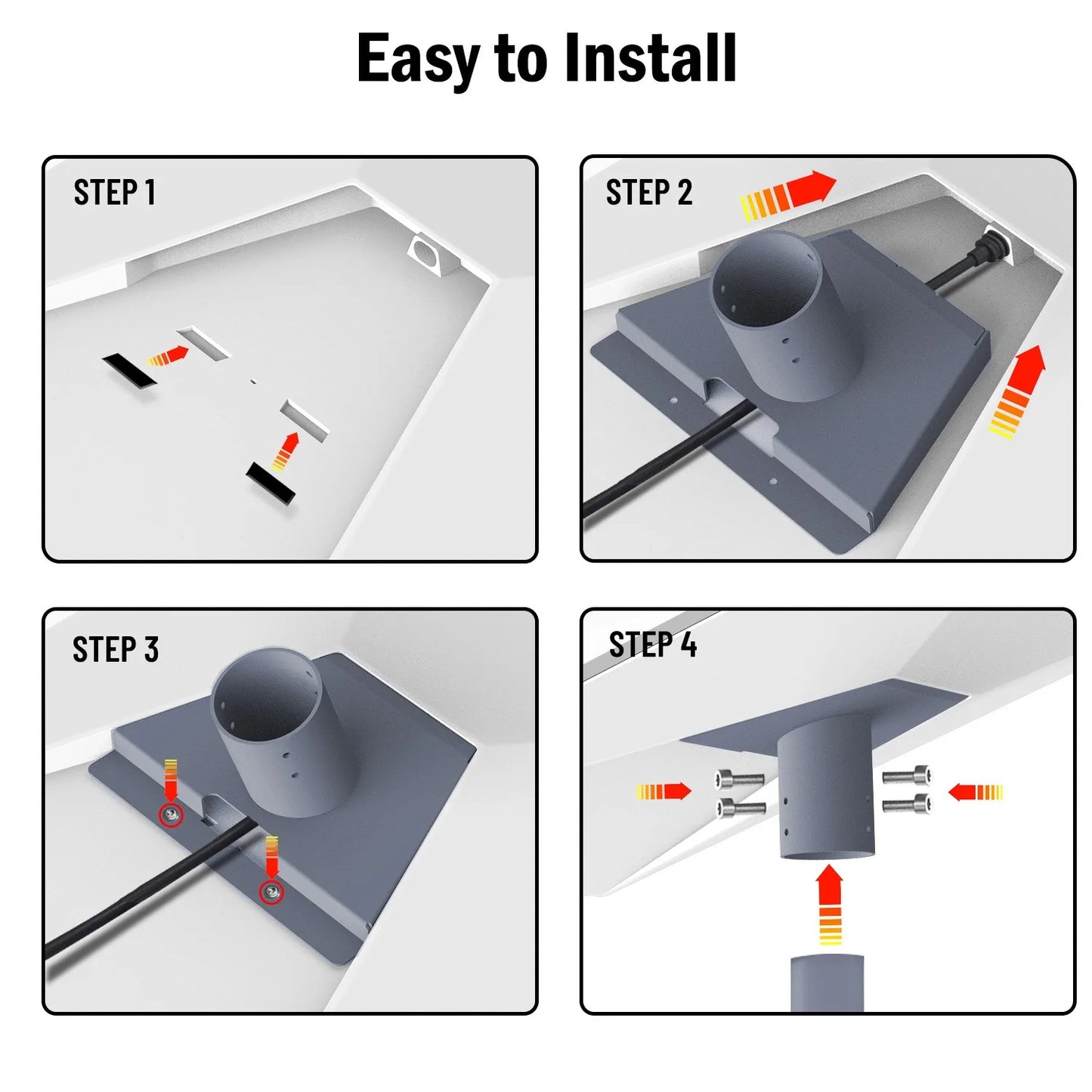 Easy to Install

STEP 1

STEP 2

STEP 3

STEP 4